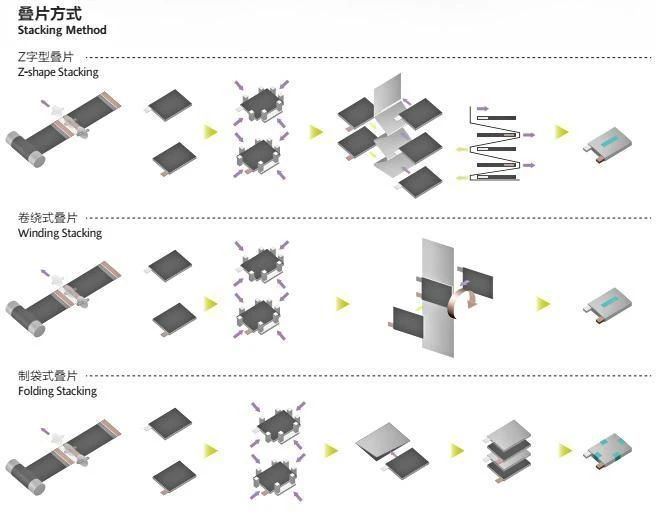 叠片方式
Stacking Method

Z字型叠片
Z-shape Stacking

卷绕式叠片
Winding Stacking

制袋式叠片
Folding Stacking