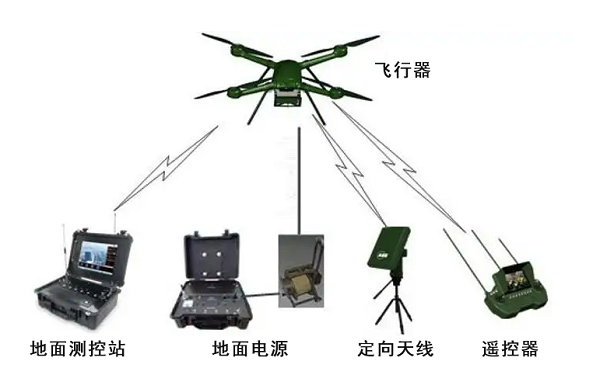 飞行器

地面测控站

地面电源

定向天线

遥控器